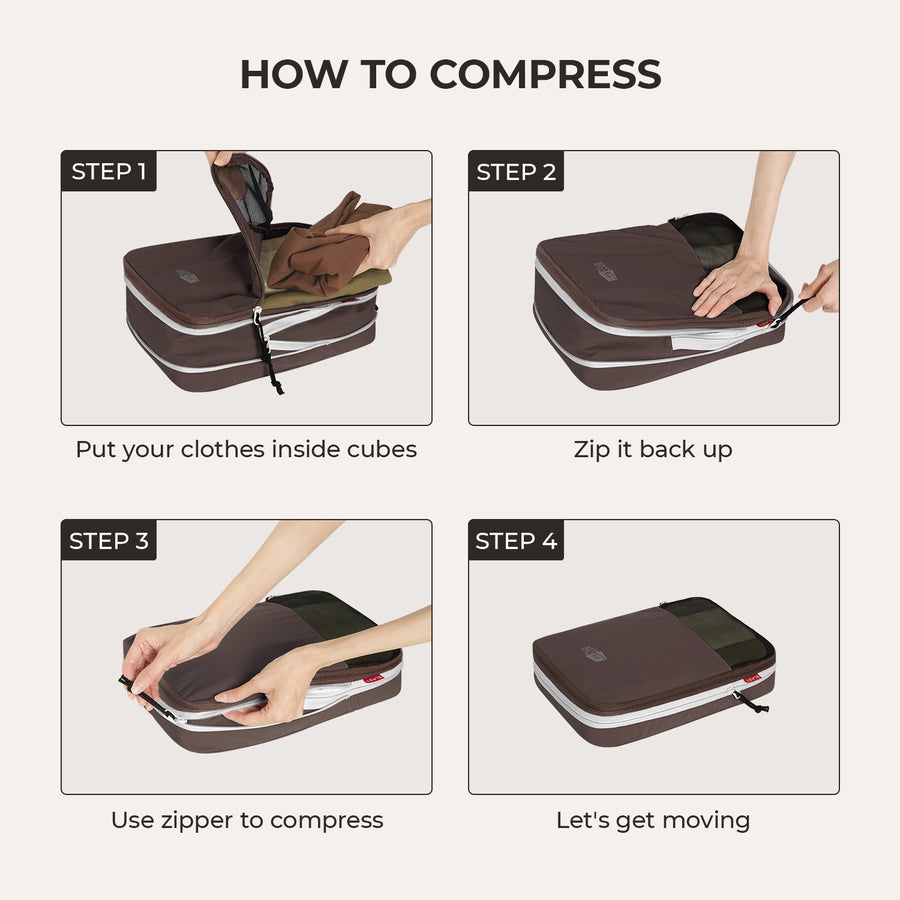 HOW TO COMPRESS

STEP 1

Put your clothes inside cubes

STEP 2

Zip it back up

STEP 3

Use zipper to compress

STEP 4

Let's get moving